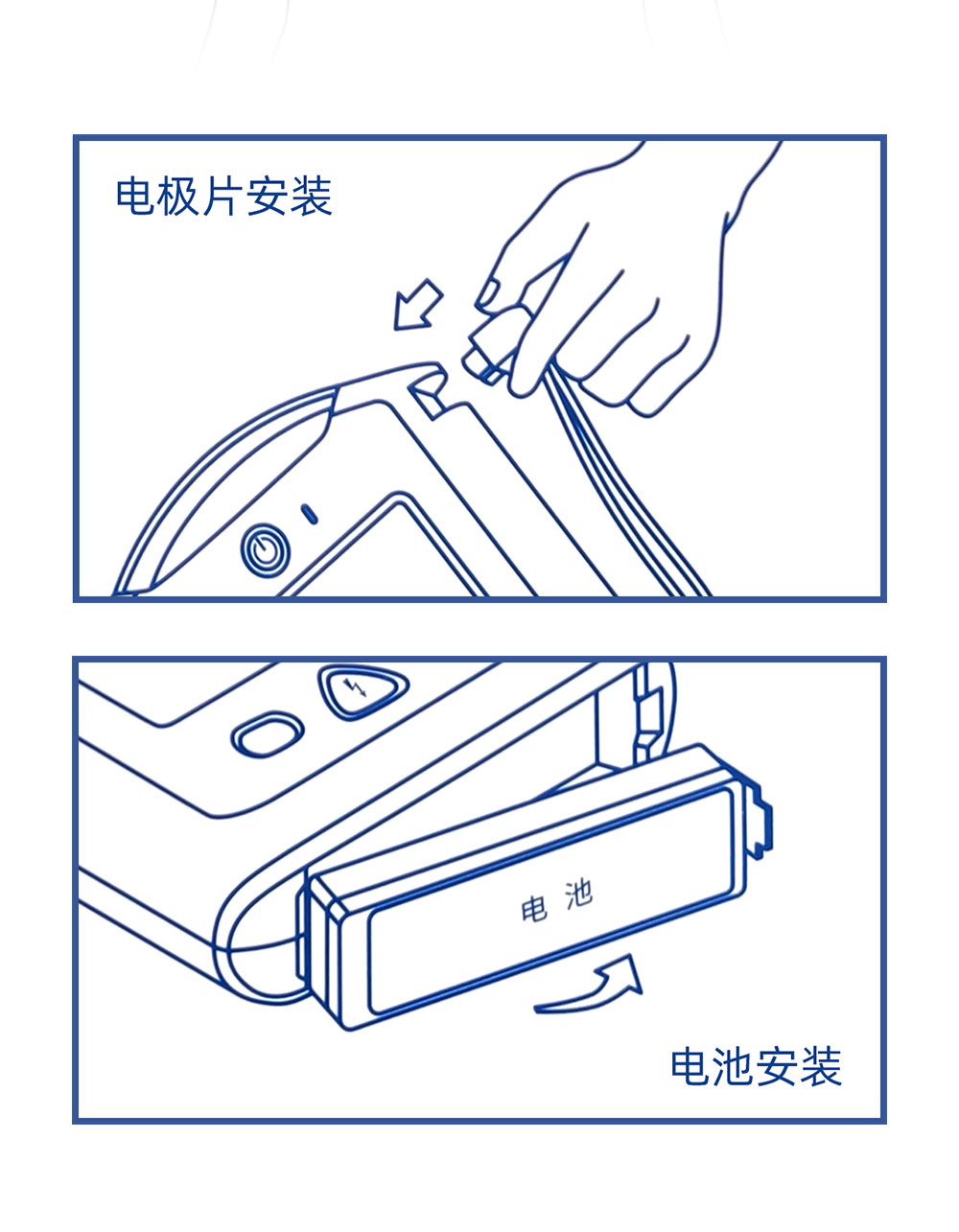 电极片安装

电池

电池安装